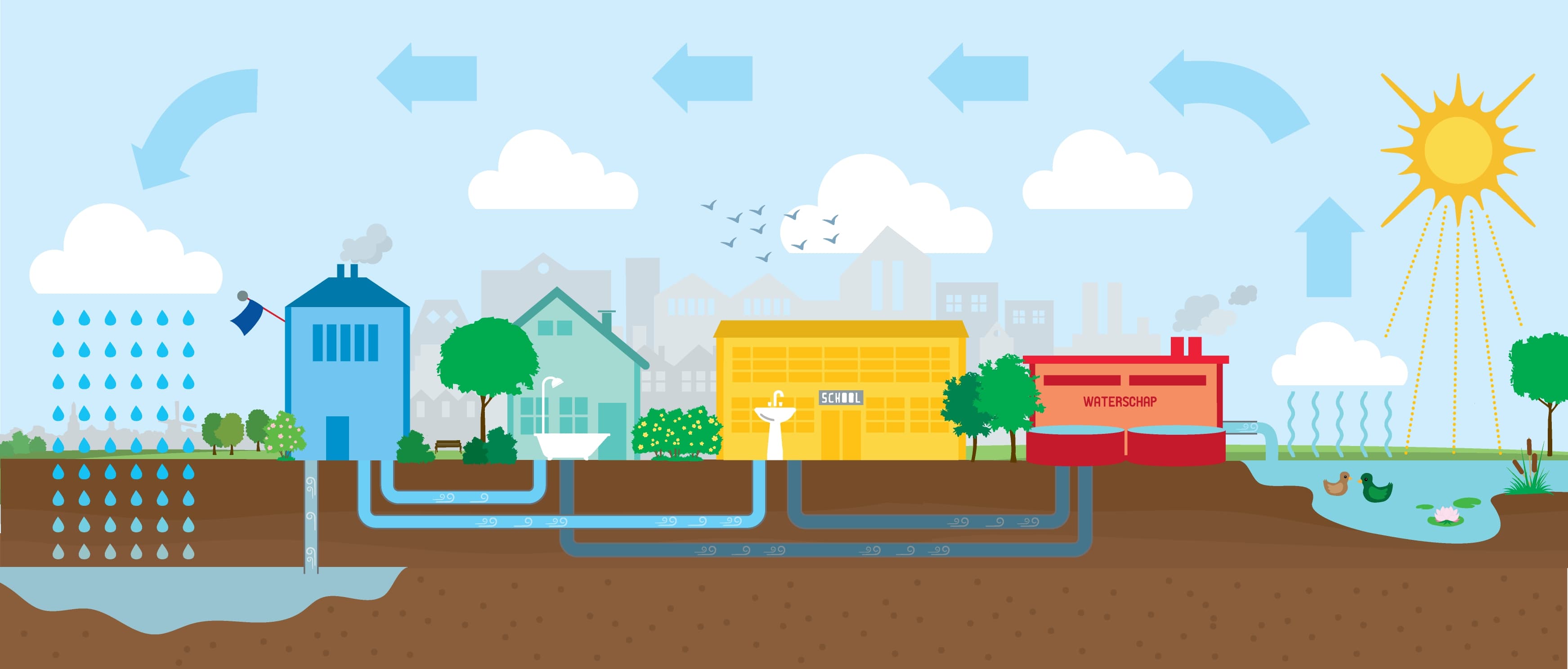 SCHOOL

WATERSCHAP